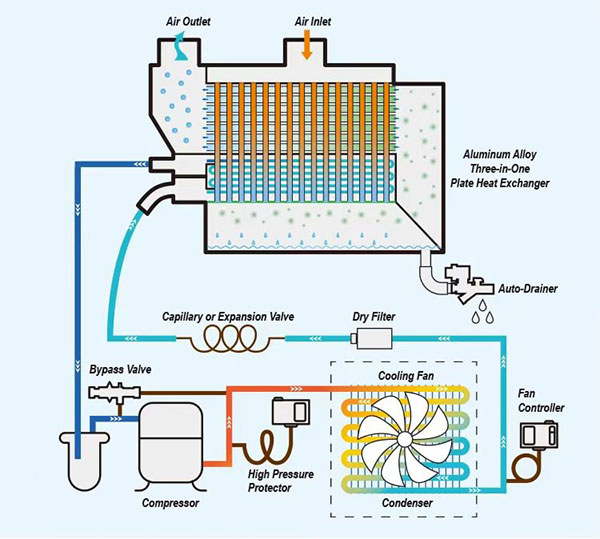 Air Outlet

Air Inlet

Aluminum Alloy
Three-in-One
Plate Heat Exchanger

Auto-Drainer

Capillary or Expansion Valve

Dry Filter

Bypass Valve

Cooling Fan

Fan
Controller

High Pressure
Protector

Compressor

Condenser